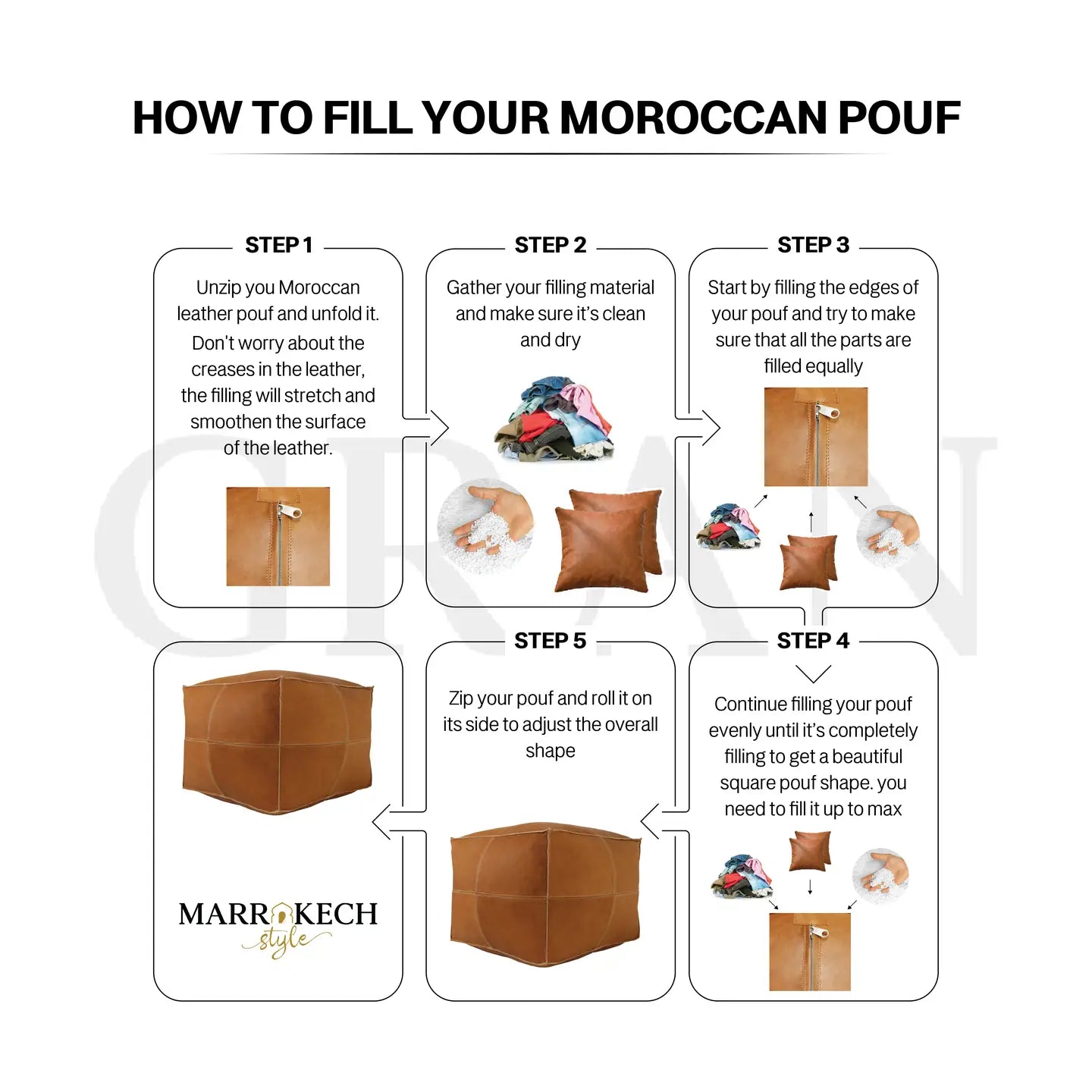 HOW TO FILL YOUR MOROCCAN POUF

STEP 1

Unzip you Moroccan leather pouf and unfold it. Don't worry about the creases in the leather, the filling will stretch and smoothen the surface of the leather.

STEP 2

Gather your filling material and make sure it's clean and dry

STEP 3

Start by filling the edges of your pouf and try to make sure that all the parts are filled equally

STEP 4

Continue filling your pouf evenly until it's completely filling to get a beautiful square pouf shape. you need to fill it up to max

STEP 5

Zip your pouf and roll it on its side to adjust the overall shape

MARRAKECH style

GRAN